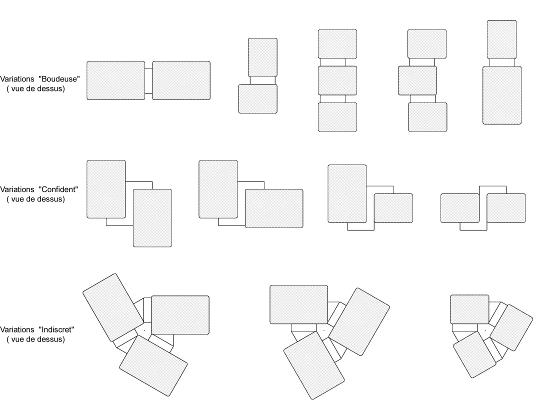 Variations "Boudeuse"
( vue de dessus)

Variations "Confident"
( vue de dessus)

Variations "Indiscret"
( vue de dessus)