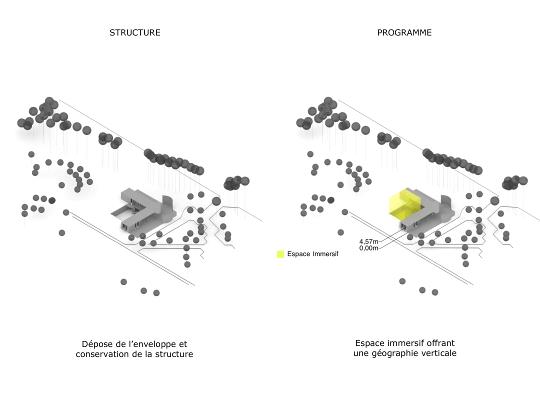 STRUCTURE

Dépose de l'enveloppe et conservation de la structure

PROGRAMME

Espace Immersif

4,57m
0,00m

Espace immersif offrant une géographie verticale