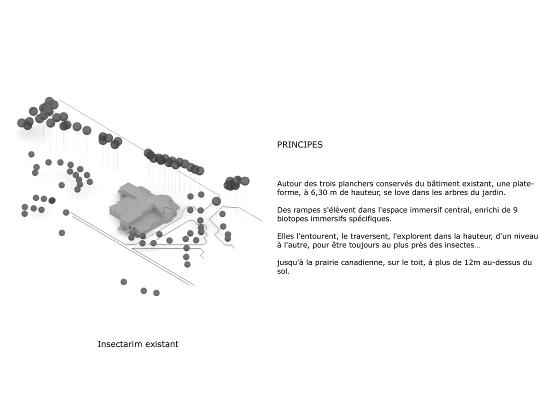 PRINCIPES

Autour des trois planchers conservés du bâtiment existant, une plateforme, à 6,30 m de hauteur, se love dans les arbres du jardin.

Des rampes s'élèvent dans l'espace immersif central, enrichi de 9 biotopes immersifs spécifiques.

Elles l'entourent, le traversent, l'explorent dans la hauteur, d'un niveau à l'autre, pour être toujours au plus près des insectes…

jusqu'à la prairie canadienne, sur le toit, à plus de 12m au-dessus du sol.

Insectarim existant