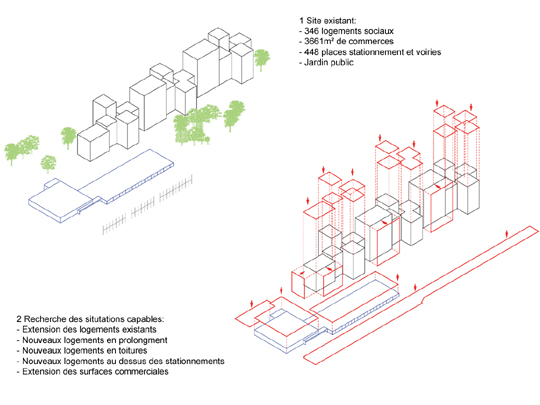 1 Site existant:
- 346 logements sociaux
- 3661m² de commerces
- 448 places stationnement et voiries
- Jardin public

2 Recherche des situtations capables:
- Extension des logements existants
- Nouveaux logements en prolongment
- Nouveaux logements en toitures
- Nouveaux logements au dessus des stationnements
- Extension des surfaces commerciales